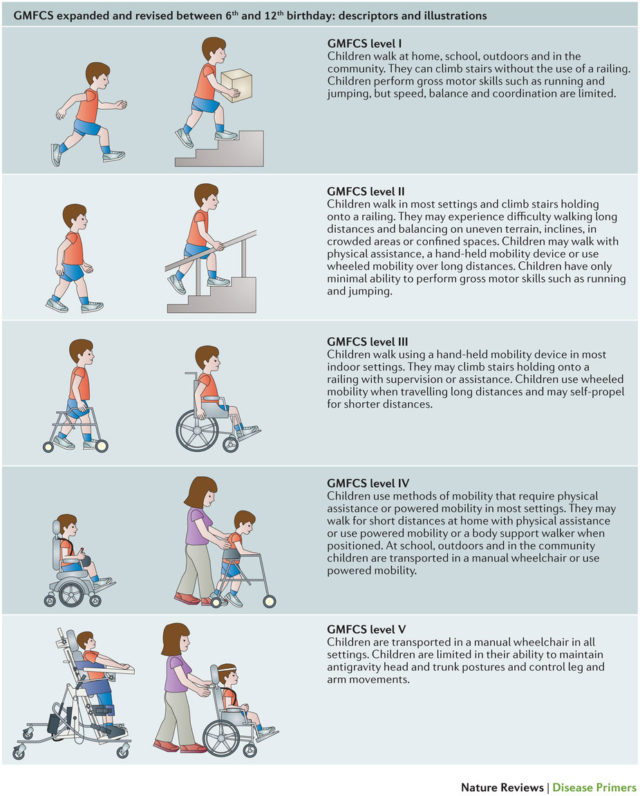 GMFCS expanded and revised between 6$^{th}$ and 12$^{th}$ birthday: descriptors and illustrations

GMFCS level I
Children walk at home, school, outdoors and in the community. They can climb stairs without the use of a railing. Children perform gross motor skills such as running and jumping, but speed, balance and coordination are limited.

GMFCS level II
Children walk in most settings and climb stairs holding onto a railing. They may experience difficulty walking long distances and balancing on uneven terrain, inclines, in crowded areas or confined spaces. Children may walk with physical assistance, a hand-held mobility device or use wheeled mobility over long distances. Children have only minimal ability to perform gross motor skills such as running and jumping.

GMFCS level III
Children walk using a hand-held mobility device in most indoor settings. They may climb stairs holding onto a railing with supervision or assistance. Children use wheeled mobility when travelling long distances and may self-propel for shorter distances.

GMFCS level IV
Children use methods of mobility that require physical assistance or powered mobility in most settings. They may walk for short distances at home with physical assistance or use powered mobility or a body support walker when positioned. At school, outdoors and in the community children are transported in a manual wheelchair or use powered mobility.

GMFCS level V
Children are transported in a manual wheelchair in all settings. Children are limited in their ability to maintain antigravity head and trunk postures and control leg and arm movements.

Nature Reviews | Disease Primers